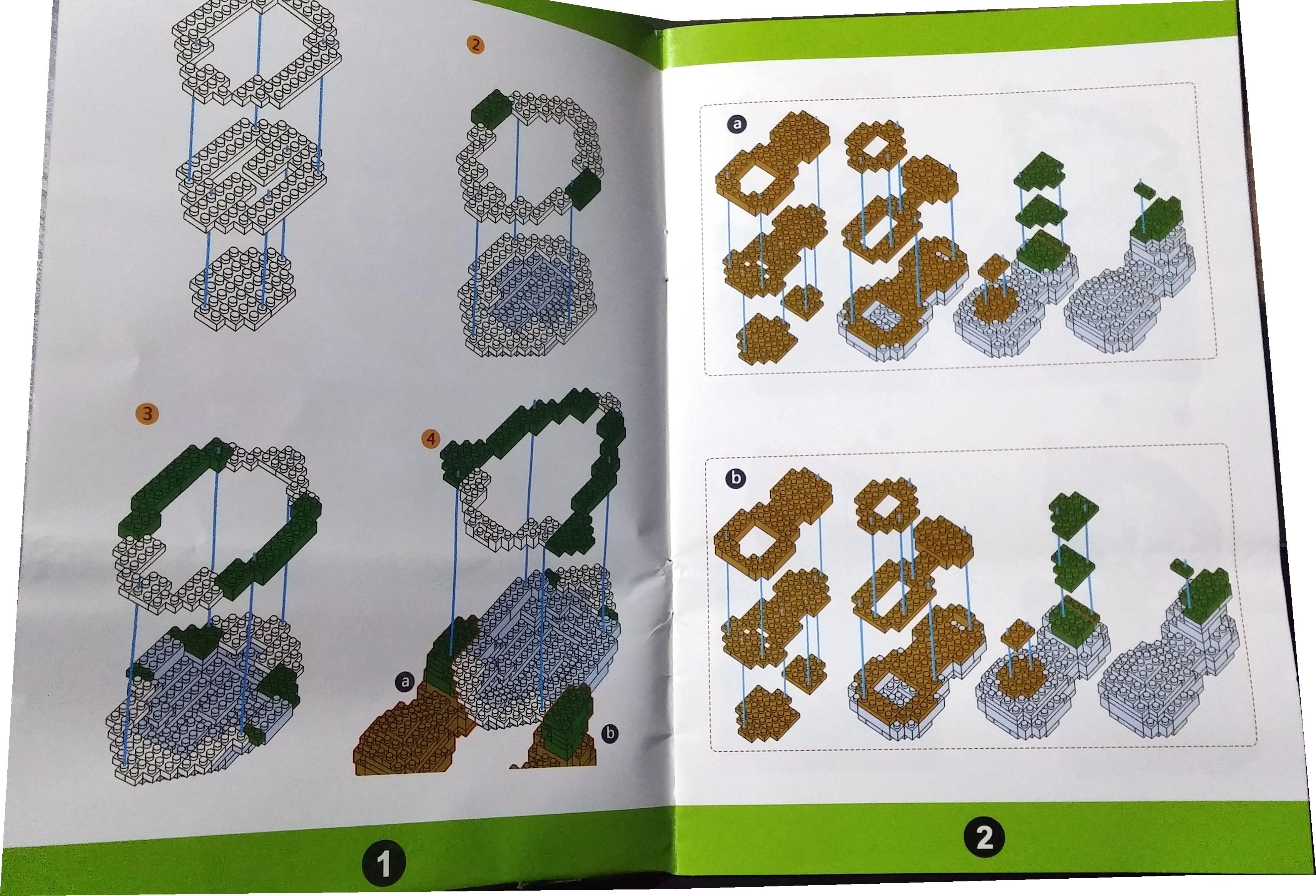 2

3

4

a

b

1

a

b

2